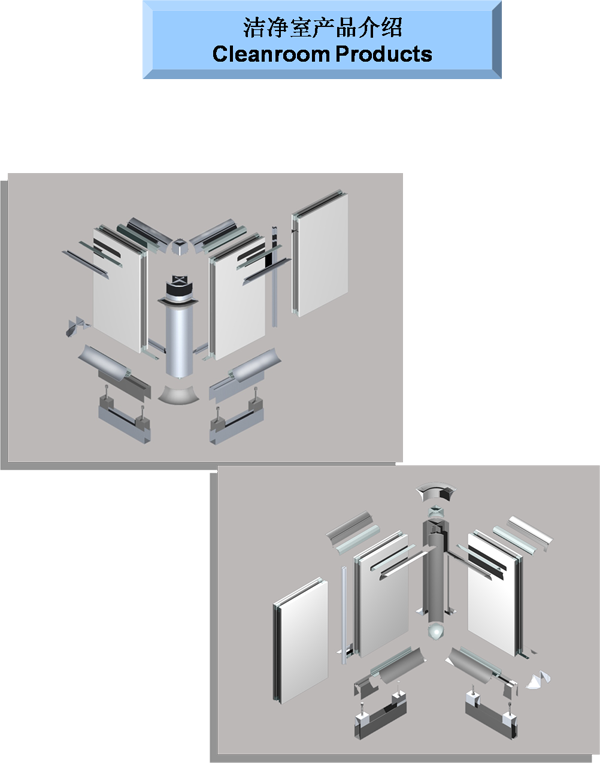 洁净室产品介绍
Cleanroom Products